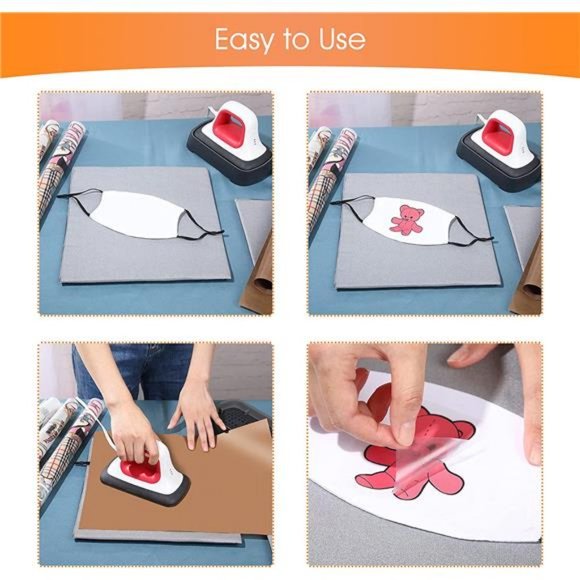 Easy to Use